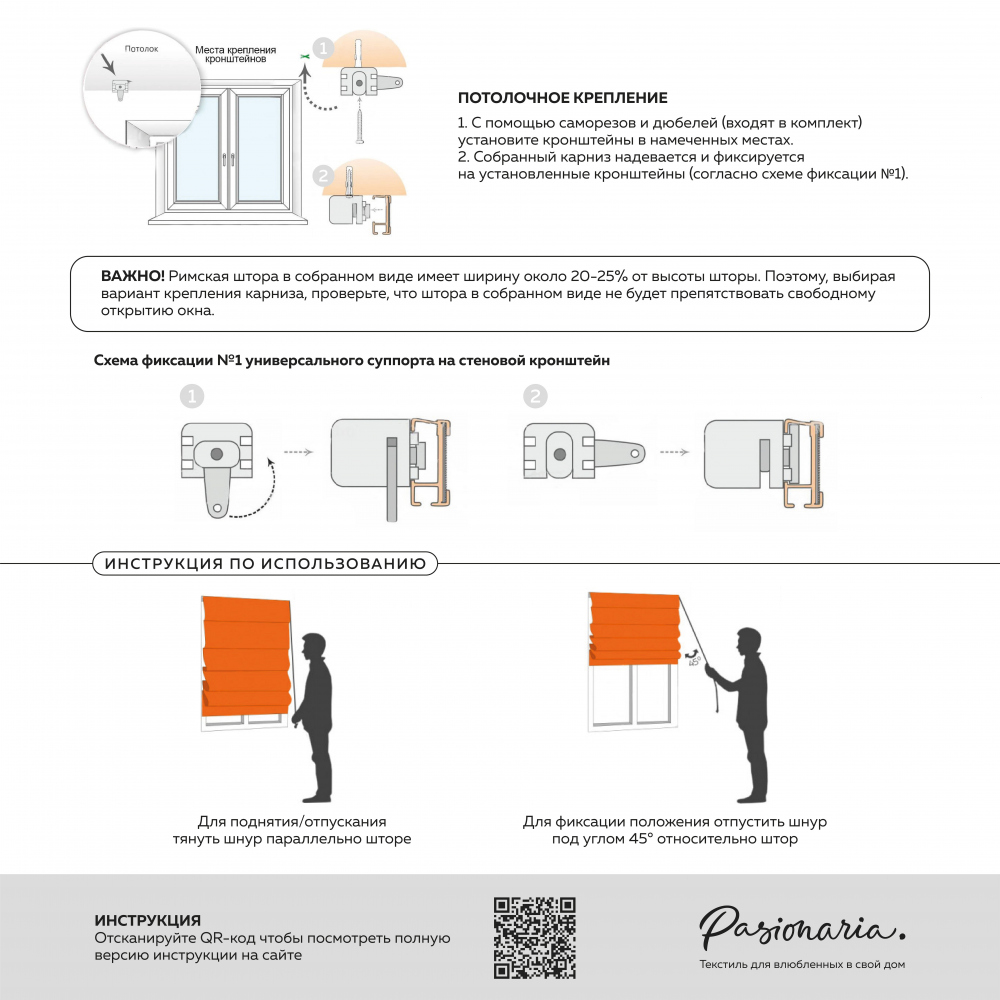 Потолок

Места крепления кронштейнов

1

2

ПОТОЛОЧНОЕ КРЕПЛЕНИЕ
1. С помощью саморезов и дюбелей (входят в комплект) установите кронштейны в намеченных местах.
2. Собранный карниз надевается и фиксируется на установленные кронштейны (согласно схеме фиксации №1).

ВАЖНО! Римская штора в собранном виде имеет ширину около 20-25% от высоты шторы. Поэтому, выбирая вариант крепления карниза, проверьте, что штора в собранном виде не будет препятствовать свободному открытию окна.

Схема фиксации №1 универсального суппорта на стеновой кронштейн

1

2

ИНСТРУКЦИЯ ПО ИСПОЛЬЗОВАНИЮ

45°

Для поднятия/отпускания тянуть шнур параллельно шторе

Для фиксации положения отпустить шнур под углом 45° относительно штор

ИНСТРУКЦИЯ
Отсканируйте QR-код чтобы посмотреть полную версию инструкции на сайте

Pasionaria.
Текстиль для влюбленных в свой дом