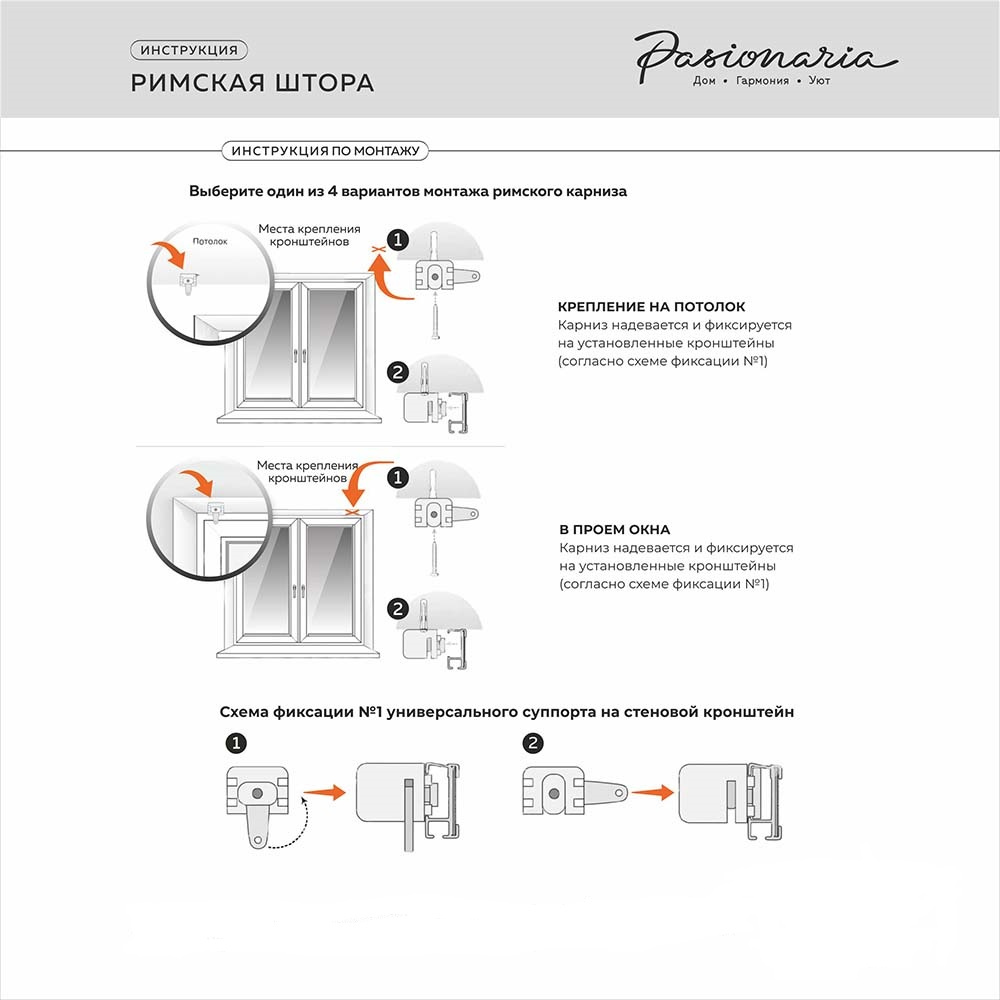 ИНСТРУКЦИЯ

РИМСКАЯ ШТОРА

Pasionaria
Дом • Гармония • Уют

ИНСТРУКЦИЯ ПО МОНТАЖУ

Выберите один из 4 вариантов монтажа римского карниза

Потолок

Места крепления кронштейнов

1

2

КРЕПЛЕНИЕ НА ПОТОЛОК
Карниз надевается и фиксируется на установленные кронштейны (согласно схеме фиксации №1)

Места крепления кронштейнов

1

2

В ПРОЕМ ОКНА
Карниз надевается и фиксируется на установленные кронштейны (согласно схеме фиксации №1)

Схема фиксации №1 универсального суппорта на стеновой кронштейн

1

2