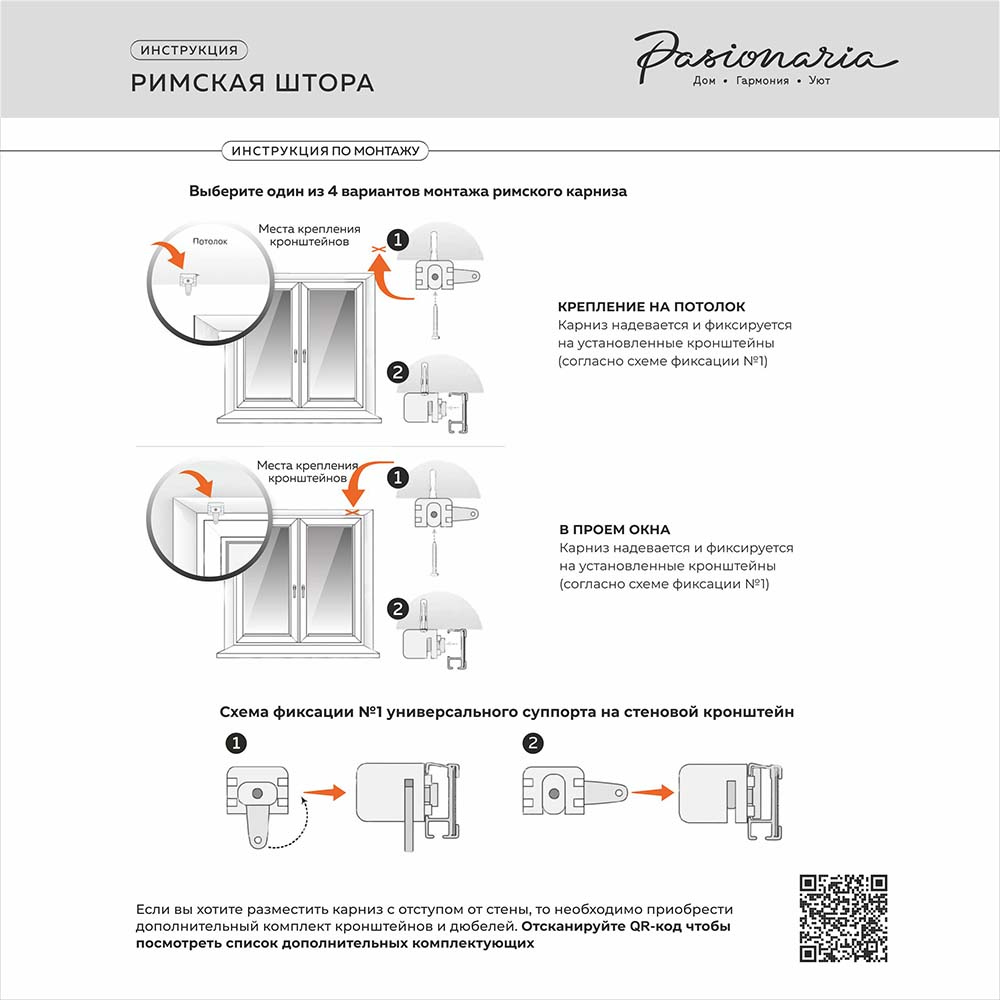 ИНСТРУКЦИЯ

РИМСКАЯ ШТОРА

Pasionaria
Дом • Гармония • Уют

ИНСТРУКЦИЯ ПО МОНТАЖУ

Выберите один из 4 вариантов монтажа римского карниза

Потолок

Места крепления кронштейнов

1

2

КРЕПЛЕНИЕ НА ПОТОЛОК
Карниз надевается и фиксируется на установленные кронштейны (согласно схеме фиксации №1)

Места крепления кронштейнов

1

2

В ПРОЕМ ОКНА
Карниз надевается и фиксируется на установленные кронштейны (согласно схеме фиксации №1)

Схема фиксации №1 универсального суппорта на стеновой кронштейн

1

2

Если вы хотите разместить карниз с отступом от стены, то необходимо приобрести дополнительный комплект кронштейнов и дюбелей. Отсканируйте QR-код чтобы посмотреть список дополнительных комплектующих